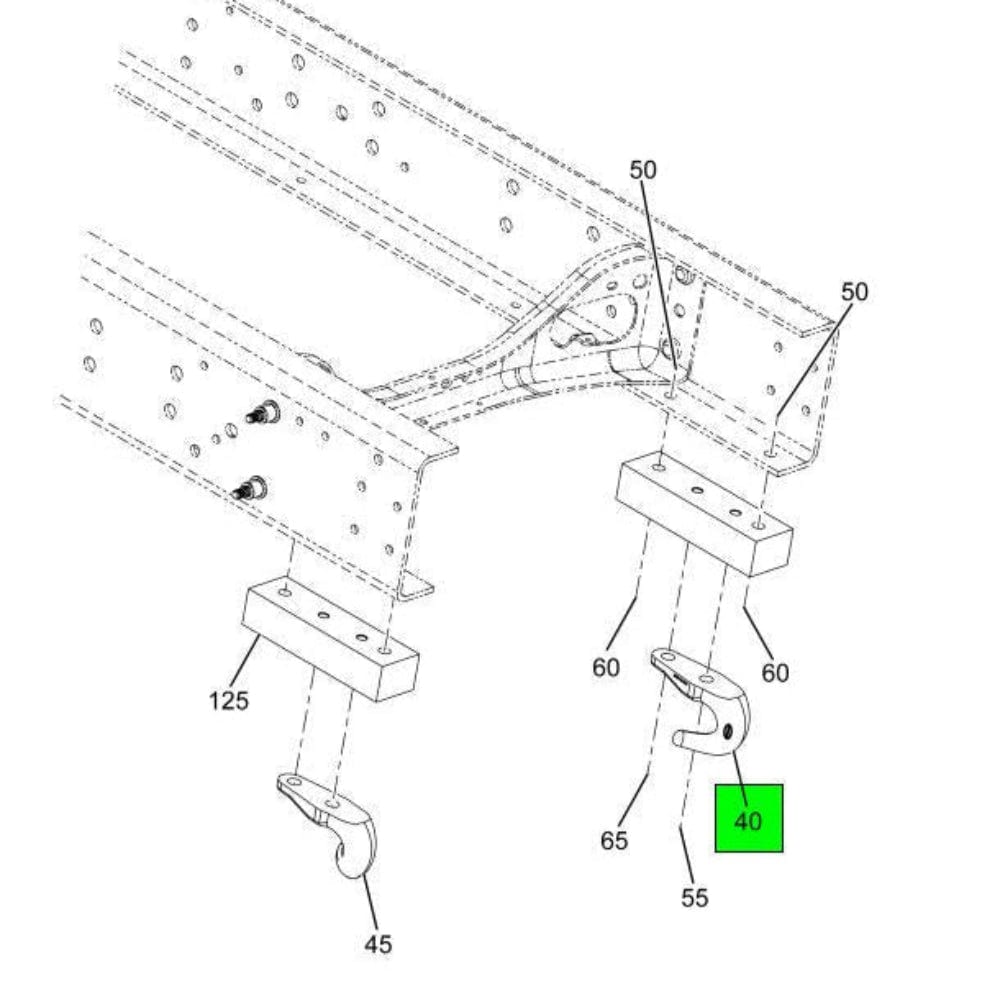 50
50
60
60
125
40
65
55
45