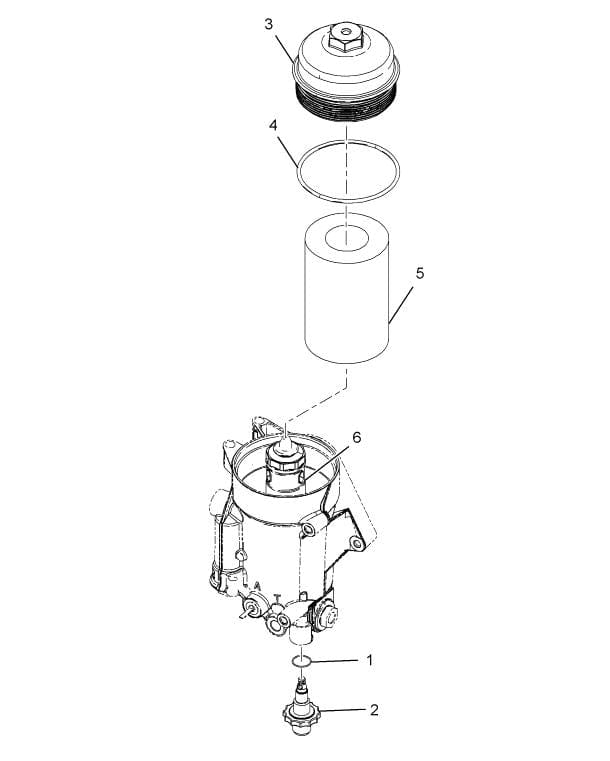 3
4
5
6
A
T
1
2